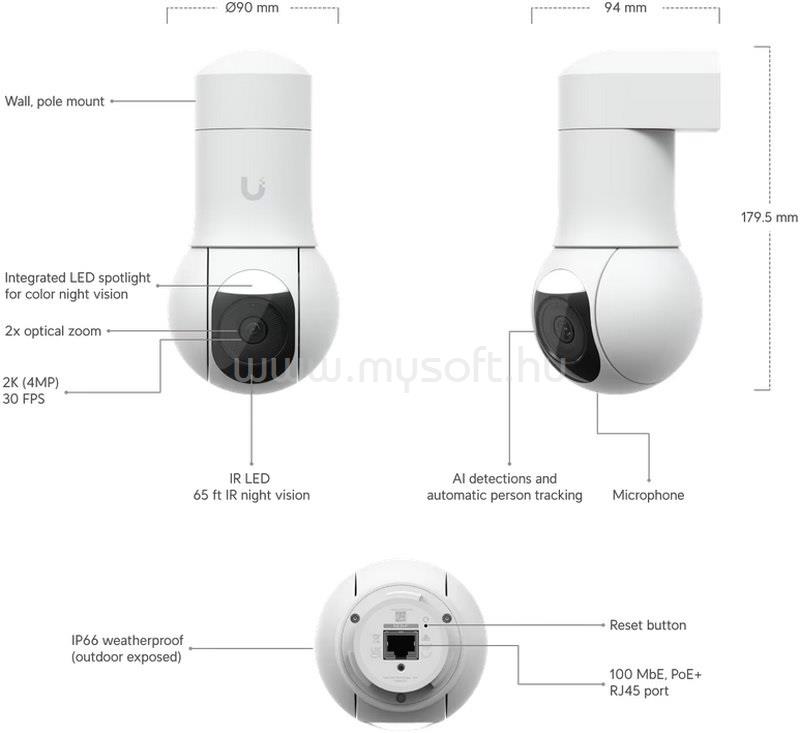 Ø90 mm

94 mm

Wall, pole mount

179.5 mm

Integrated LED spotlight for color night vision

2x optical zoom

2K (4MP) 30 FPS

www.mysoft.hu

IR LED 65 ft IR night vision

AI detections and automatic person tracking

Microphone

IP66 weatherproof (outdoor exposed)

Reset button

100 MbE, PoE+ RJ45 port