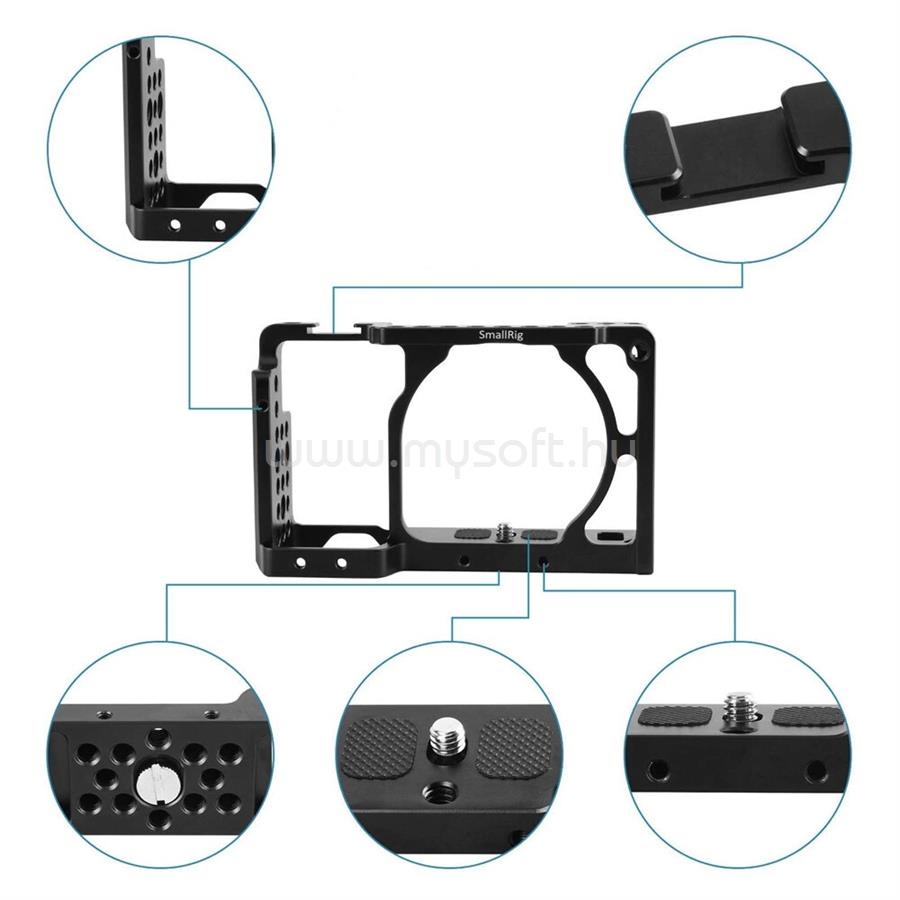 SmallRig
www.mysoft.hu