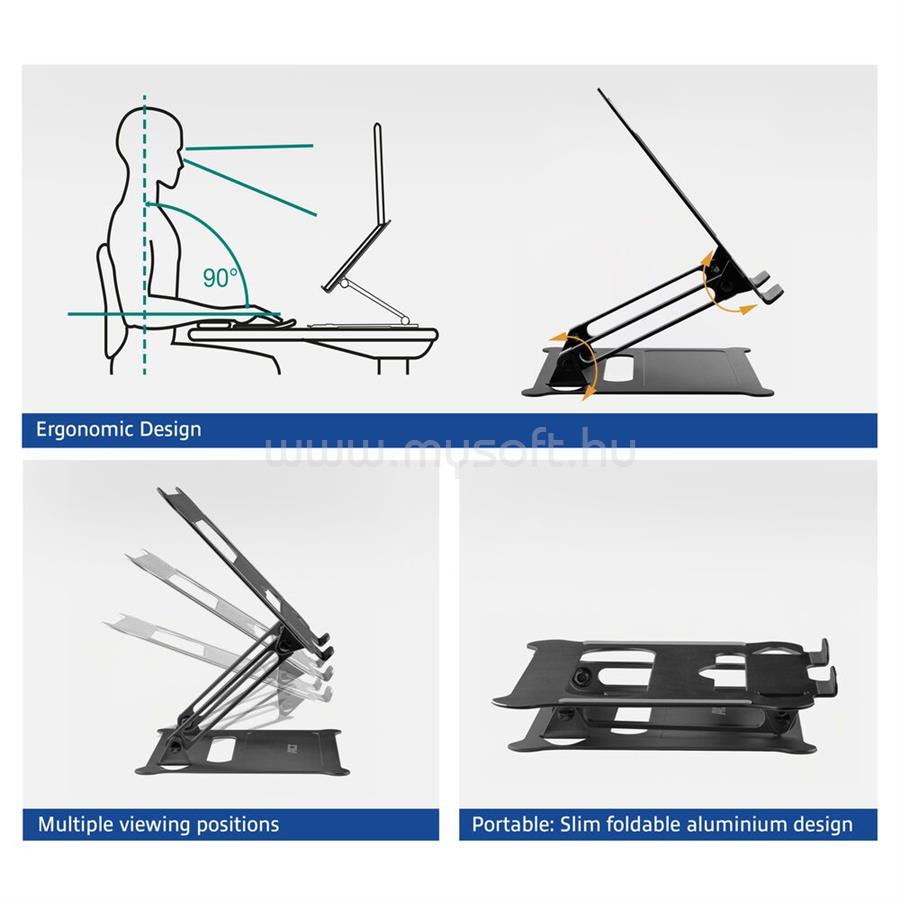 90°

Ergonomic Design

www.mysoft.hu

Multiple viewing positions

Portable: Slim foldable aluminium design